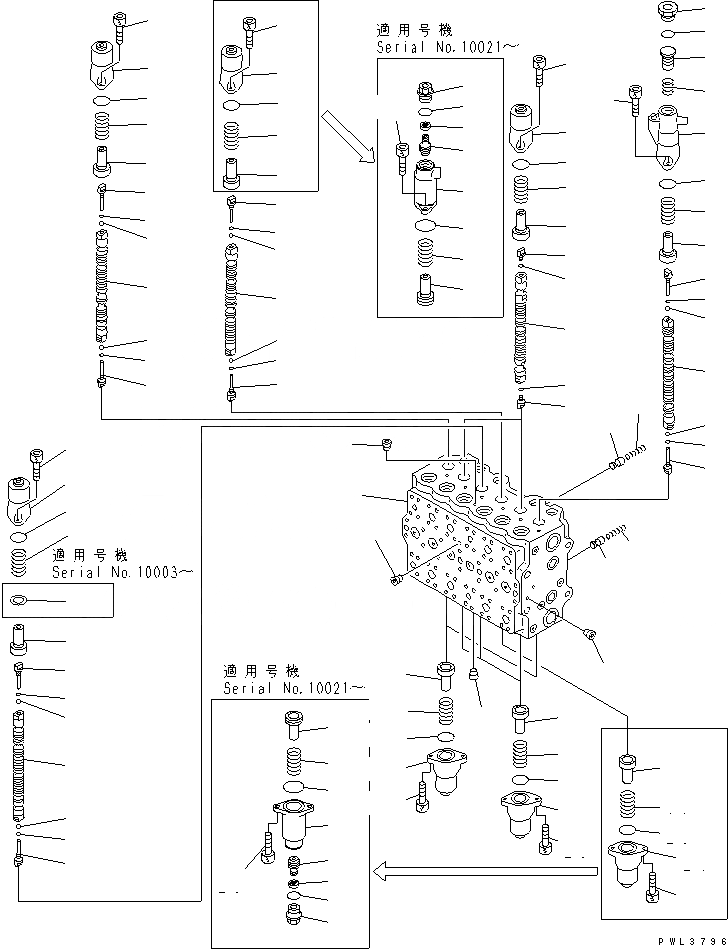 適用号機
Serial No.10021～

適用号機
Serial No.10003～

適用号機
Serial No.10021～

PWL3796