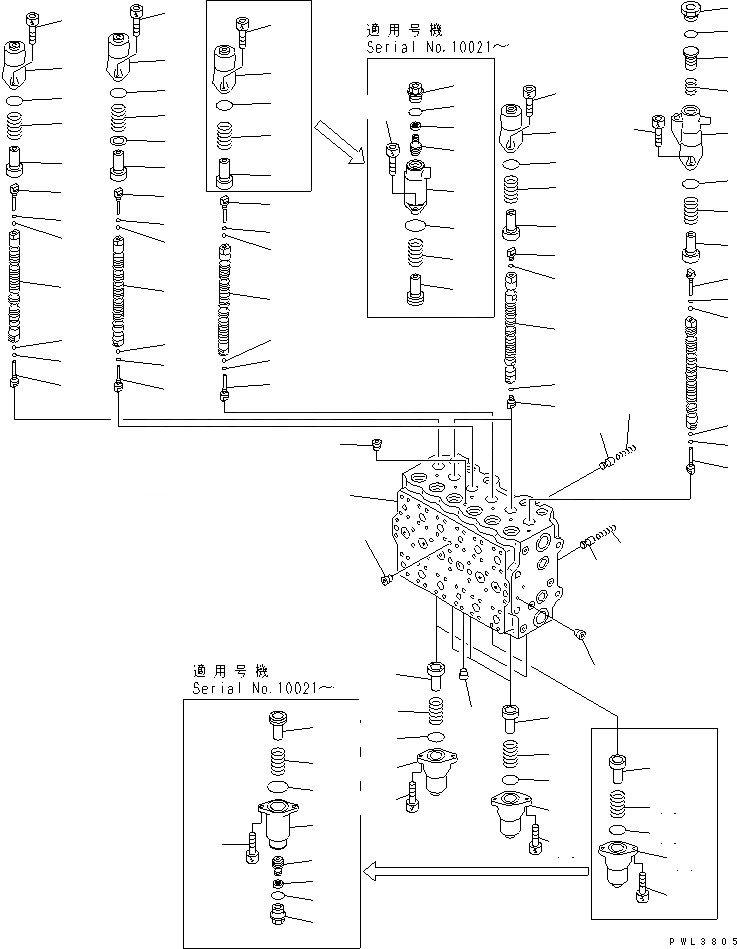 適用号機
Serial No.10021～

適用号機
Serial No.10021～

PWL3805