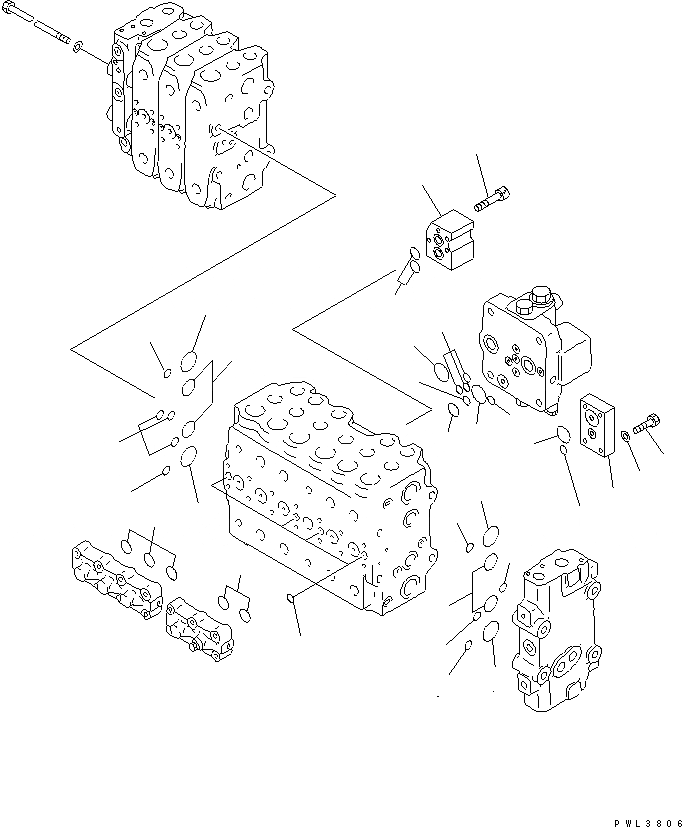 PWL3806