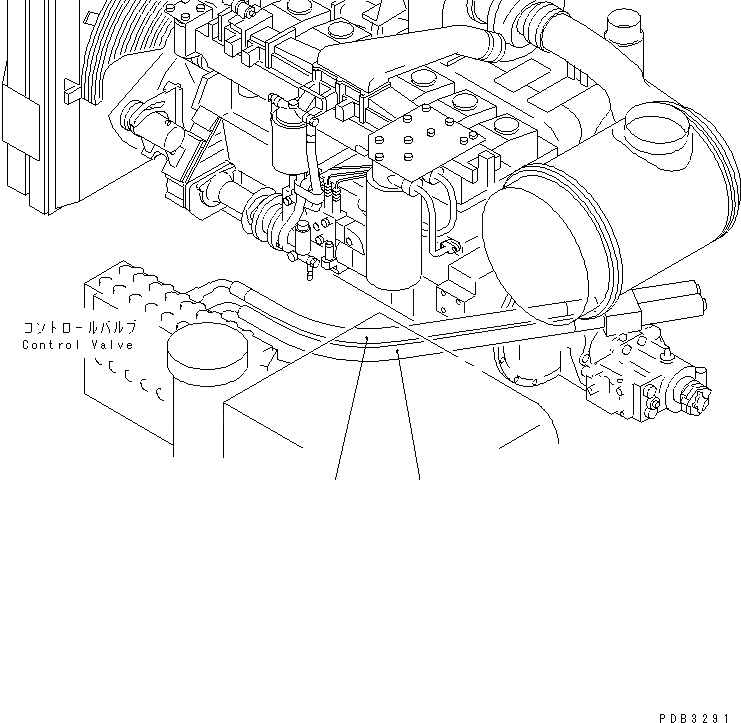 コントロールバルブ
Control Valve

PDB3291