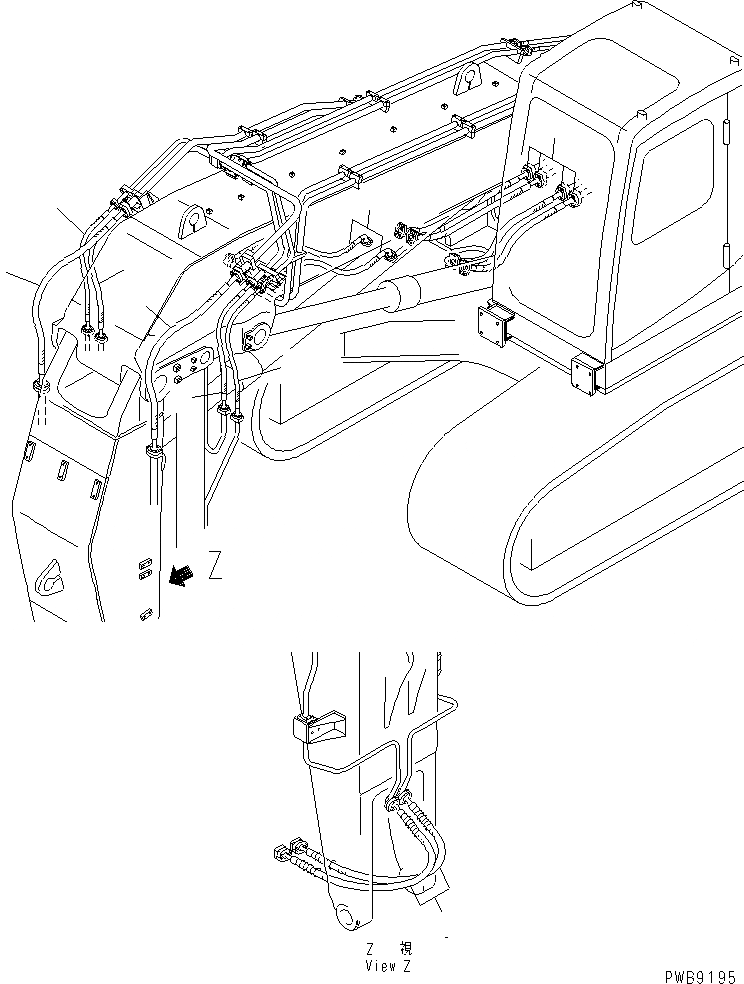 Z

Z 視
View Z

PWB9195