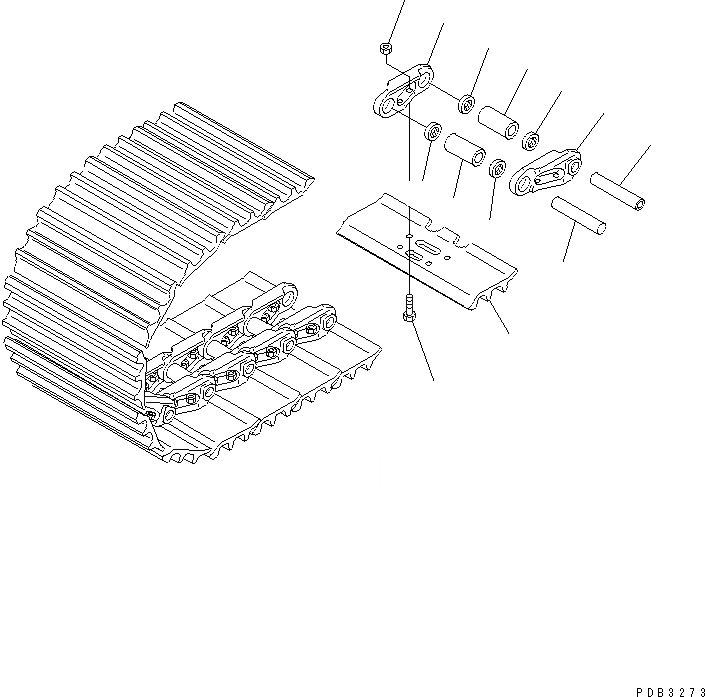 PDB3273