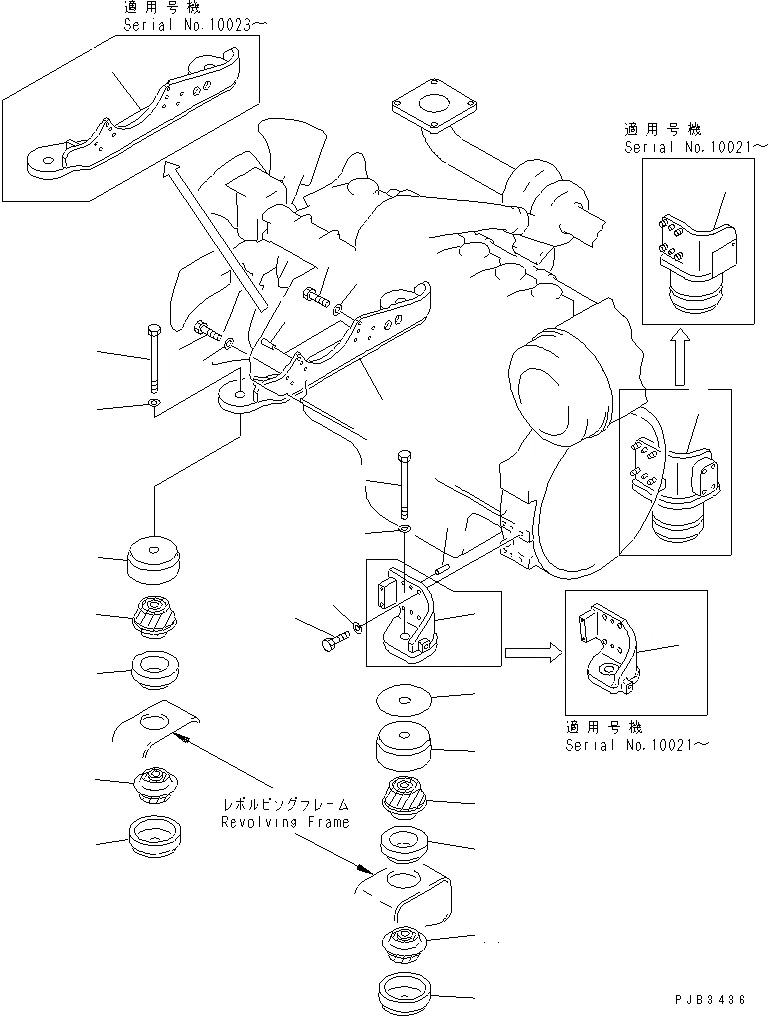 適用号機
Serial No.10023～

適用号機
Serial No.10021～

適用号機
Serial No.10021～

レボルビングフレーム
Revolving Frame

PJB3436