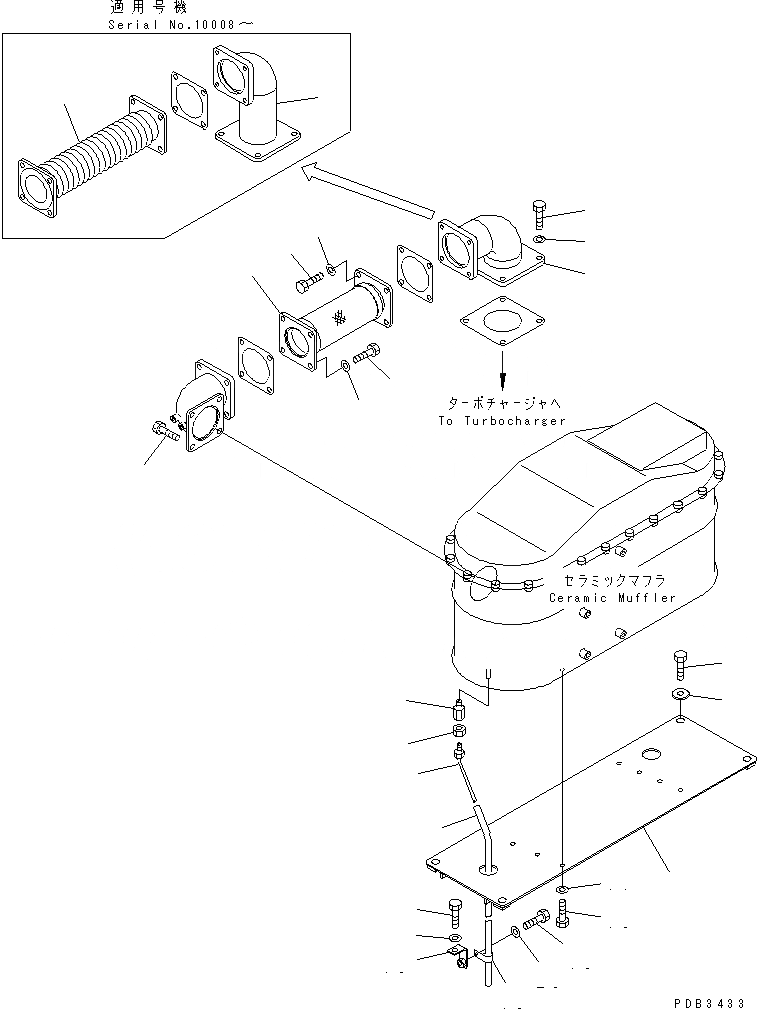 適用号機
Serial No.10008～

ターボチャージャへ
To Turbocharger

セラミックマフラ
Ceramic Muffler

PDB3433