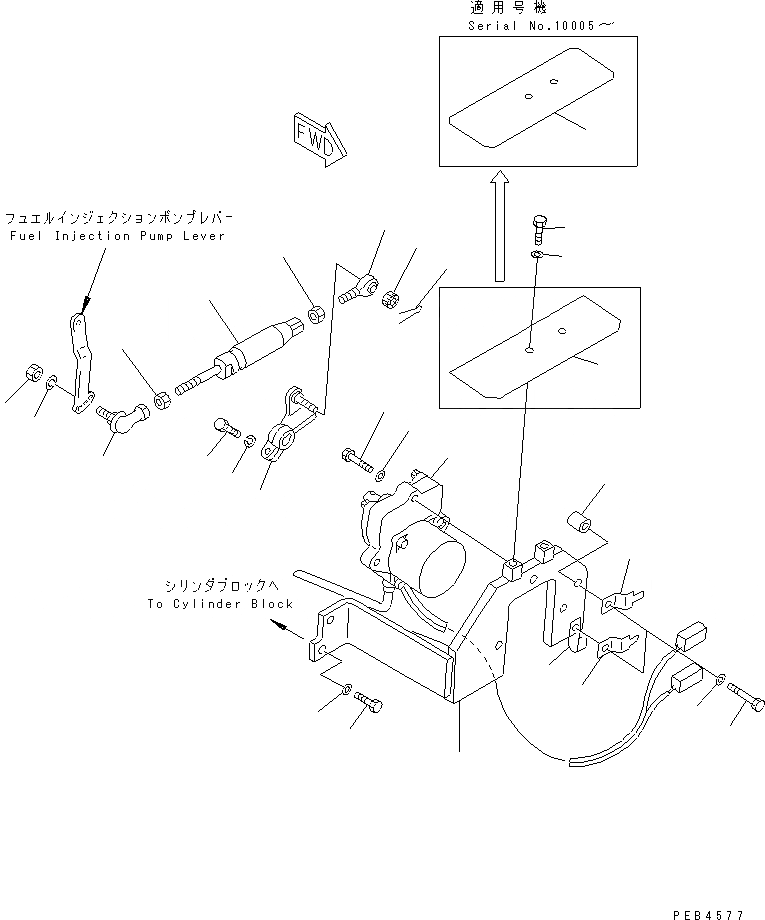 適用号機
Serial No.10005～

FWD

フュエルインジェクションポンプレバー
Fuel Injection Pump Lever

シリンダブロックへ
To Cylinder Block

PEB4577