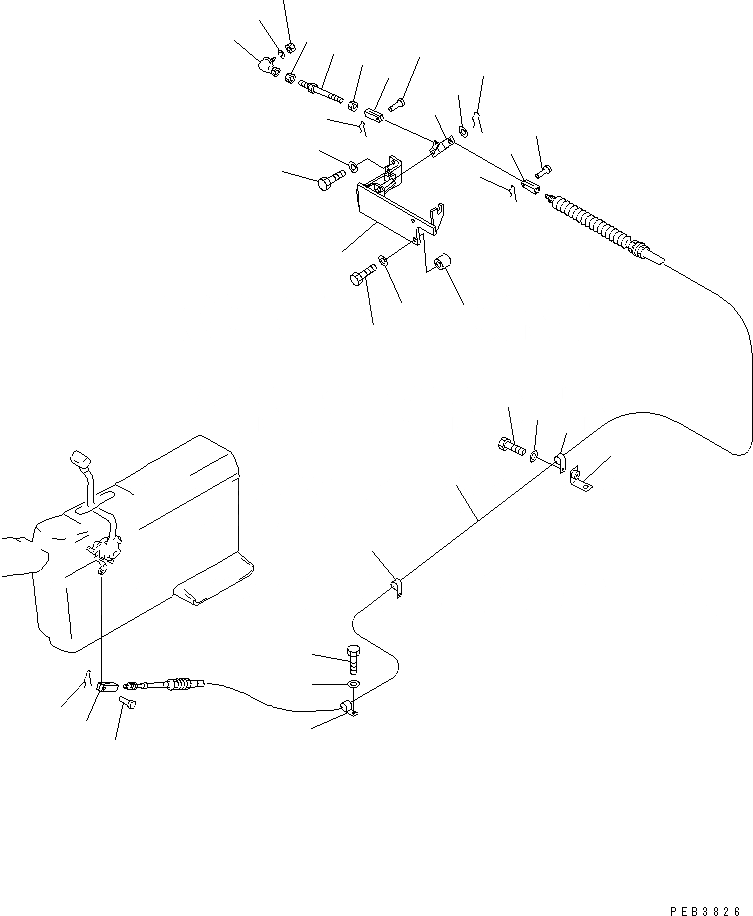 PEB3826