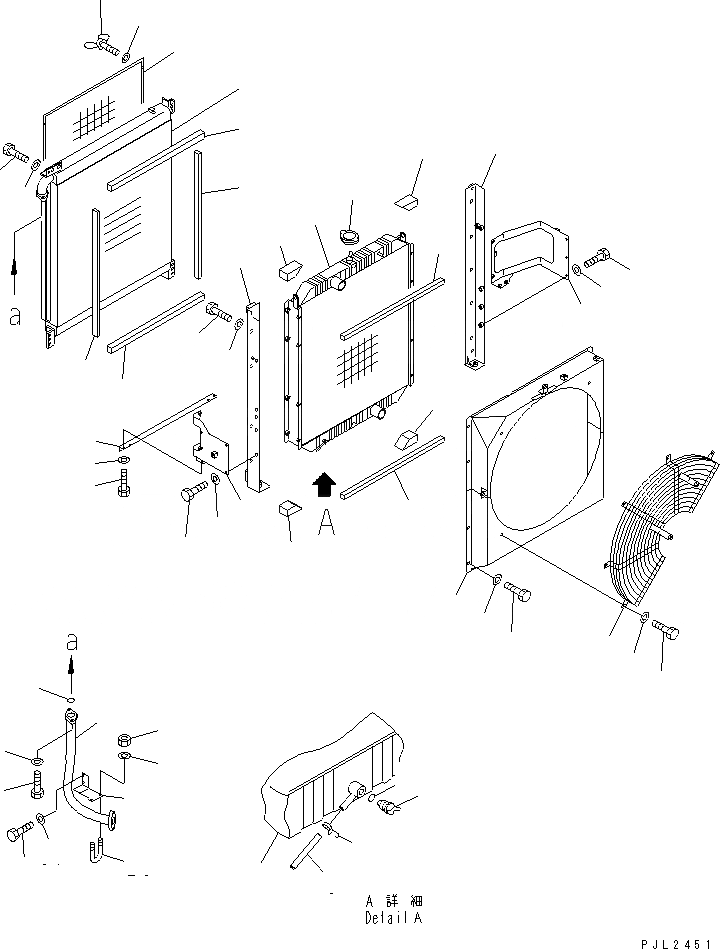 a
A
a
A 詳 細
Detail A
PJL2451