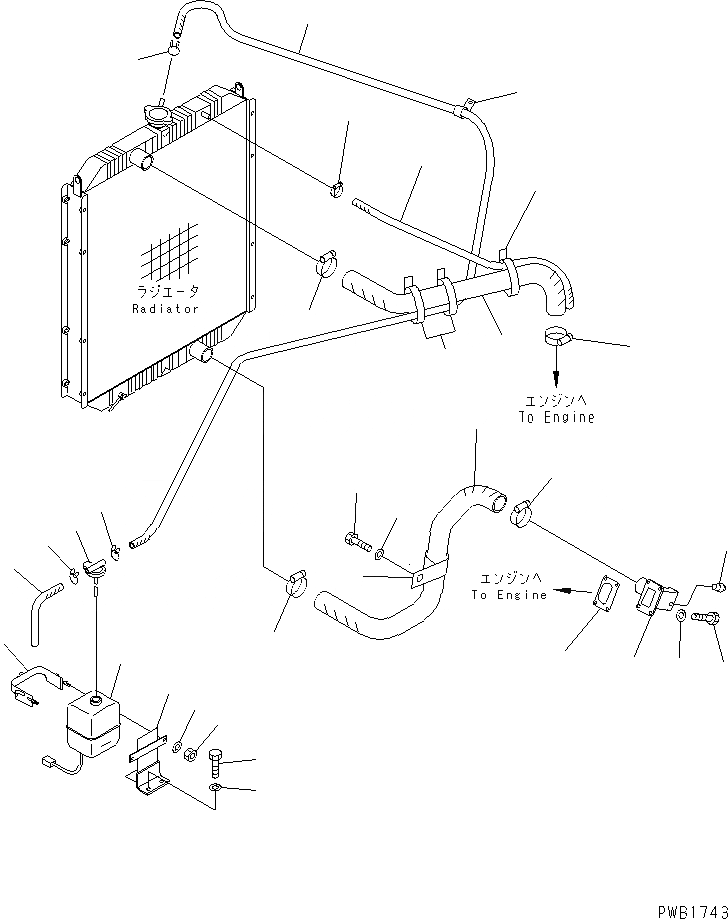 ラジエータ
Radiator

エンジンへ
To Engine

エンジンへ
To Engine

PWB1743