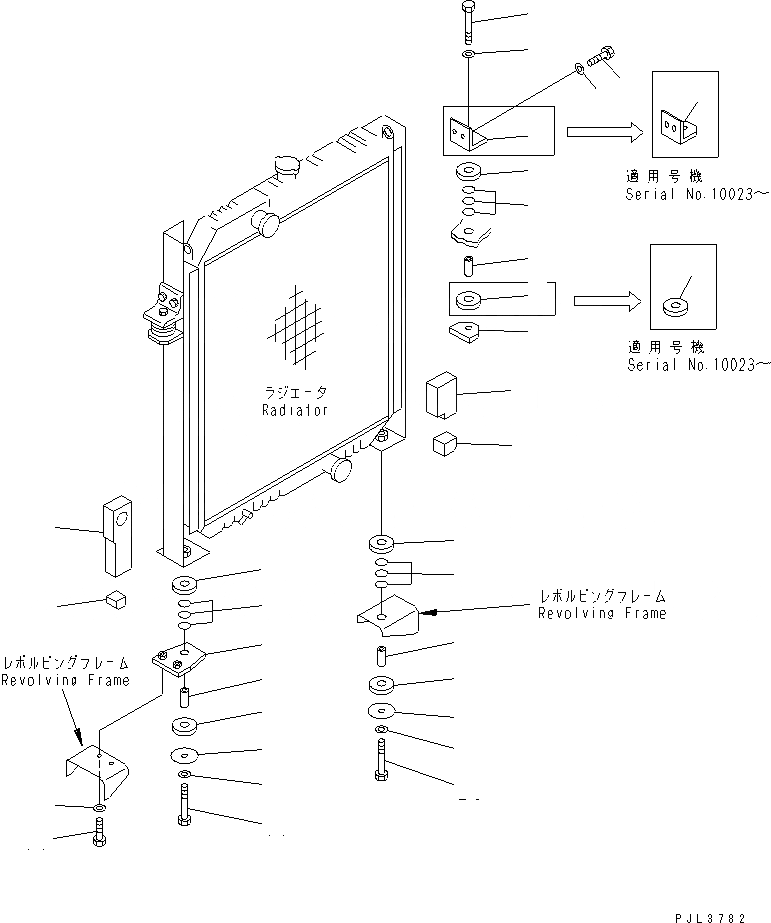 適用号機
Serial No.10023~

適用号機
Serial No.10023~

ラジエータ
Radiator

レボルビングフレーム
Revolving Frame

レボルビングフレーム
Revolving Frame

PJL3782