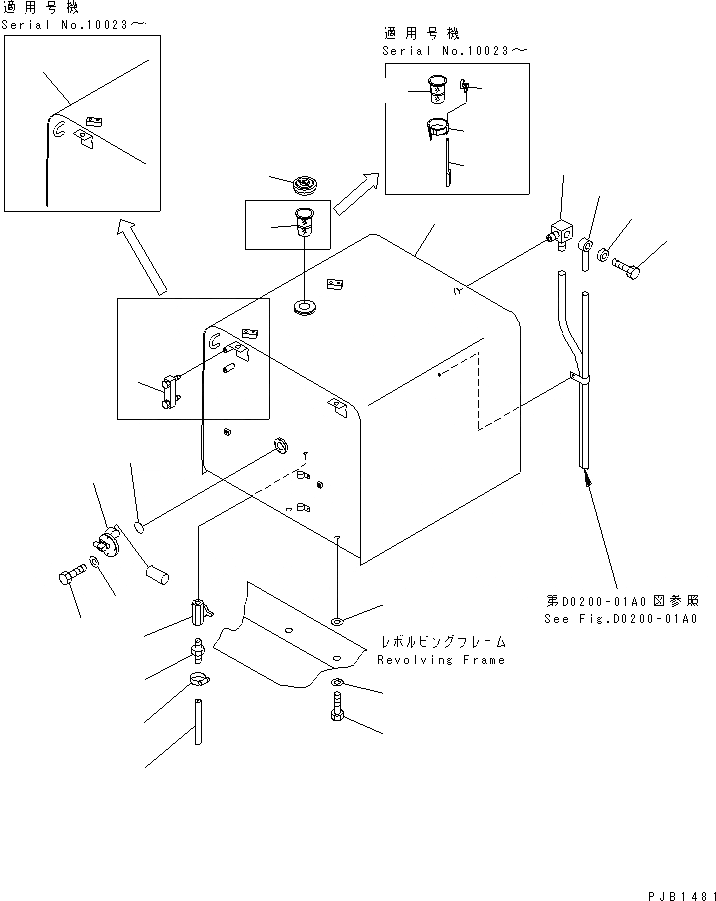 適用号機
Serial No.10023～

適用号機
Serial No.10023～

第D0200-01A0図参照
See Fig.D0200-01A0

レボルビングフレーム
Revolving Frame

PJB1481