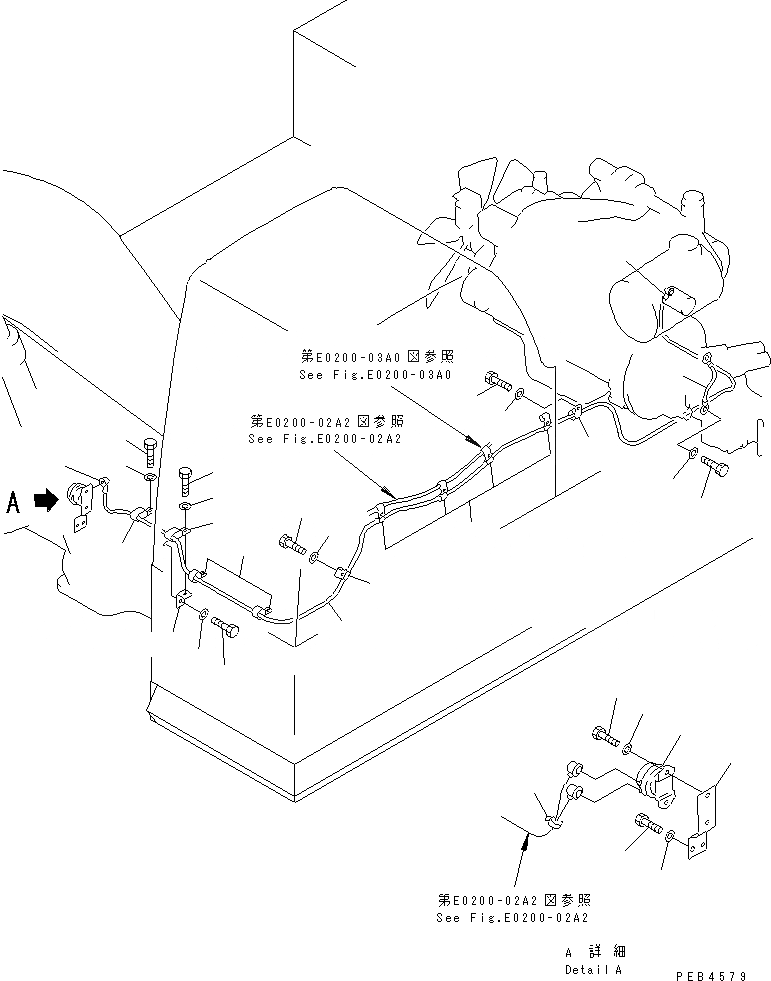 第E0200-03A0図参照
See Fig.E0200-03A0

第E0200-02A2図参照
See Fig.E0200-02A2

A

第E0200-02A2図参照
See Fig.E0200-02A2

A 詳細
Detail A

PEB4579