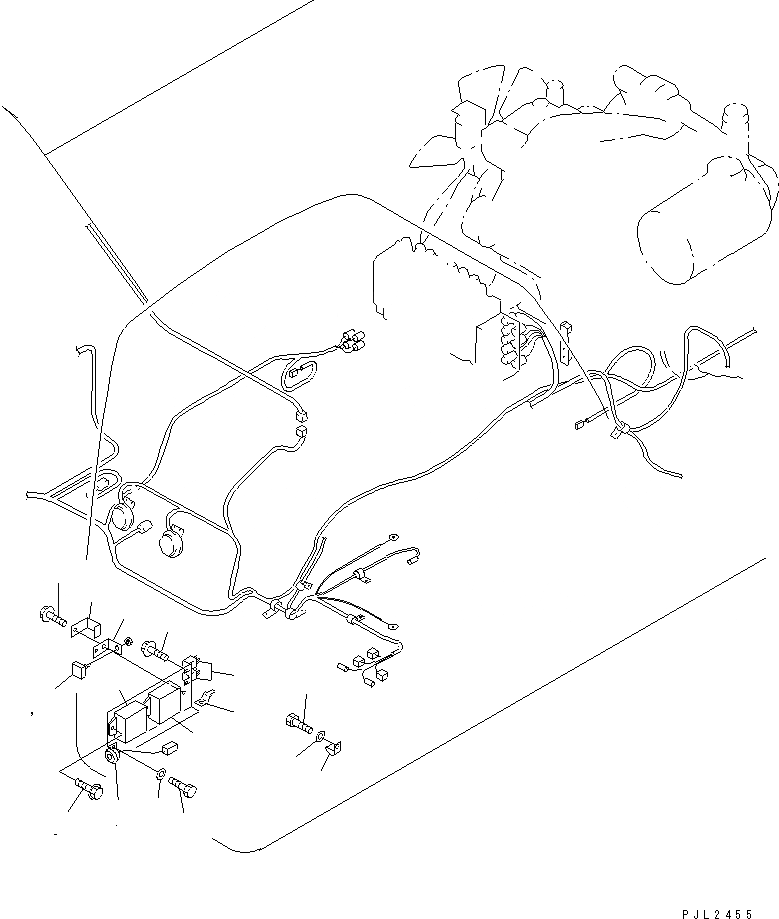 PJL2455