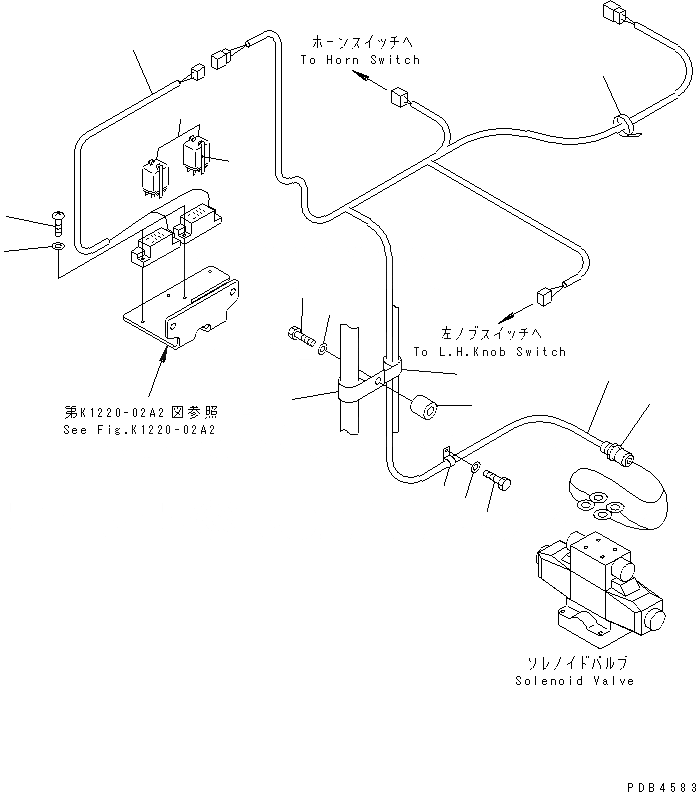 ホーンスイッチへ
To Horn Switch

左ノブスイッチへ
To L.H.Knob Switch

第K1220-02A2図参照
See Fig.K1220-02A2

ソレノイドバルブ
Solenoid Valve

PDB4583