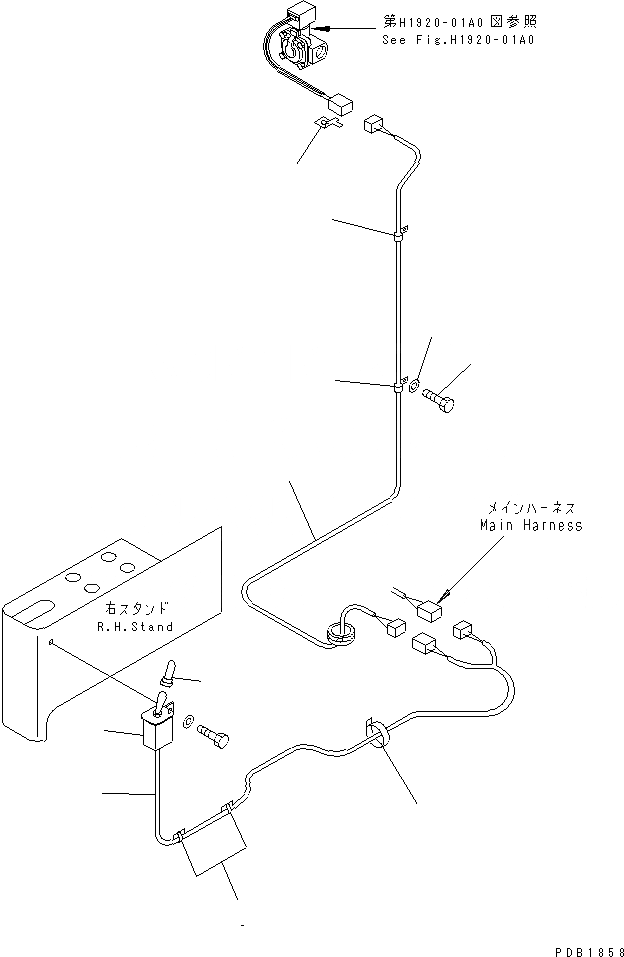 第H1920-01A0図参照
See Fig.H1920-01A0

メインハーネス
Main Harness

右スタンド
R.H.Stand

PDB1858