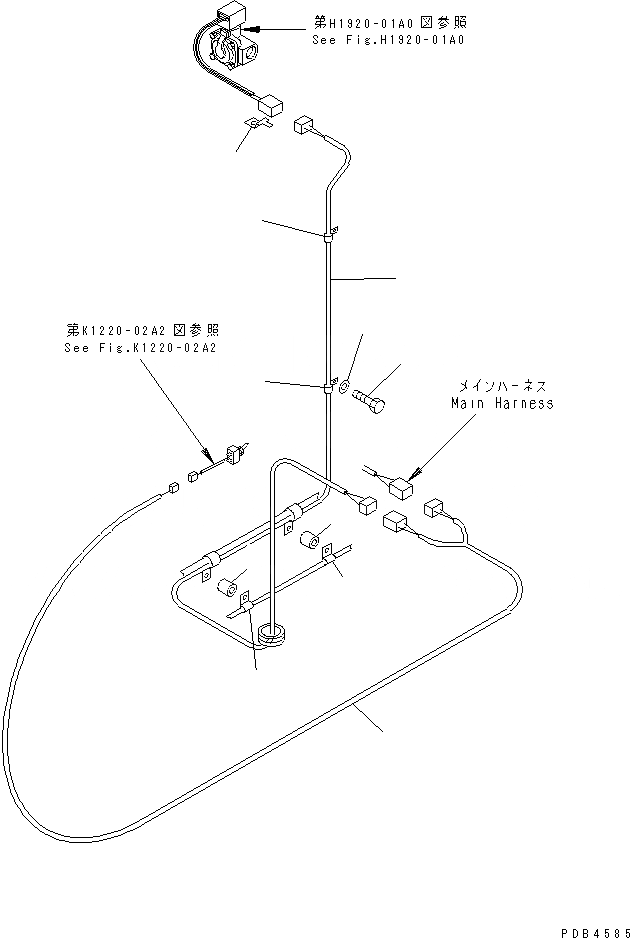 第H1920-01A0 図参照
See Fig.H1920-01A0

第K1220-02A2 図参照
See Fig.K1220-02A2

メインハーネス
Main Harness

PDB4585