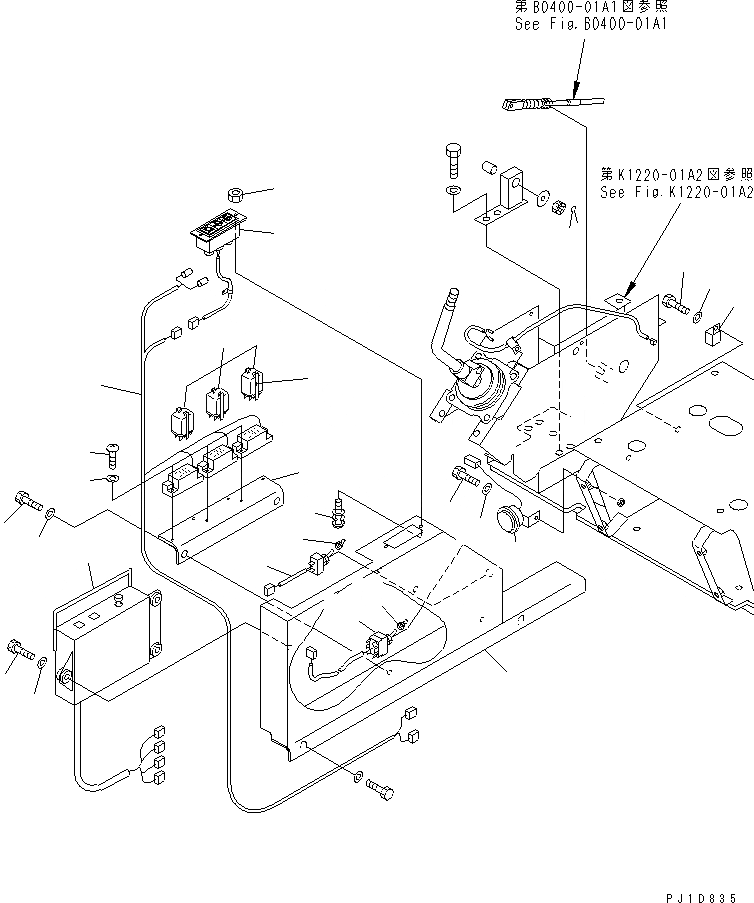 第B0400-01A1図参照
See Fig.B0400-01A1

第K1220-01A2図参照
See Fig.K1220-01A2

PJ1D835