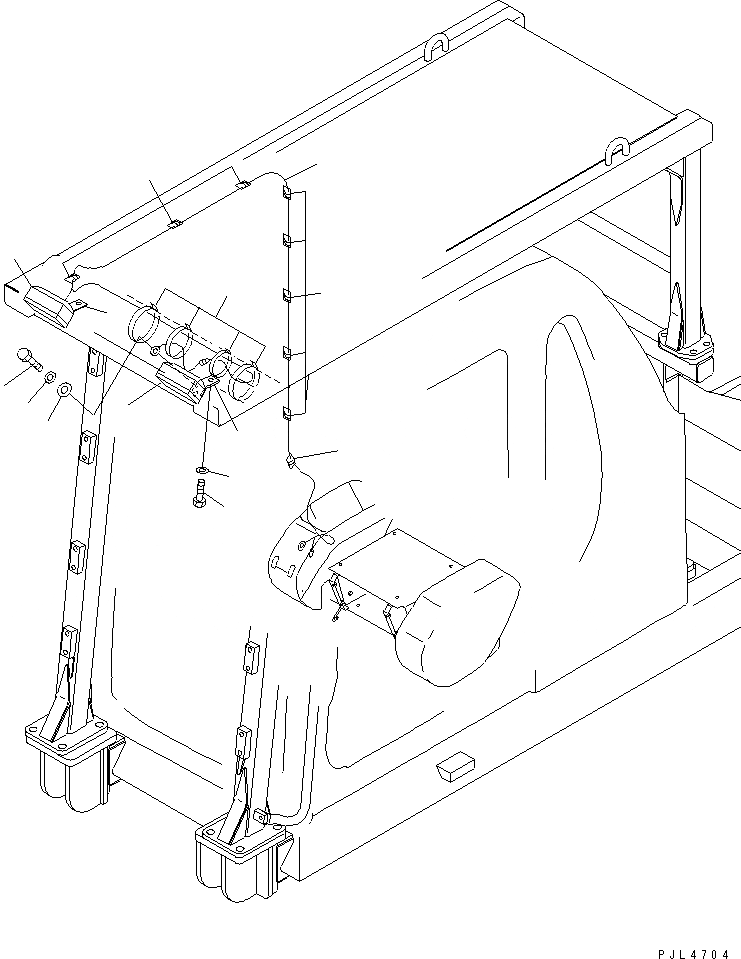 PJL4704