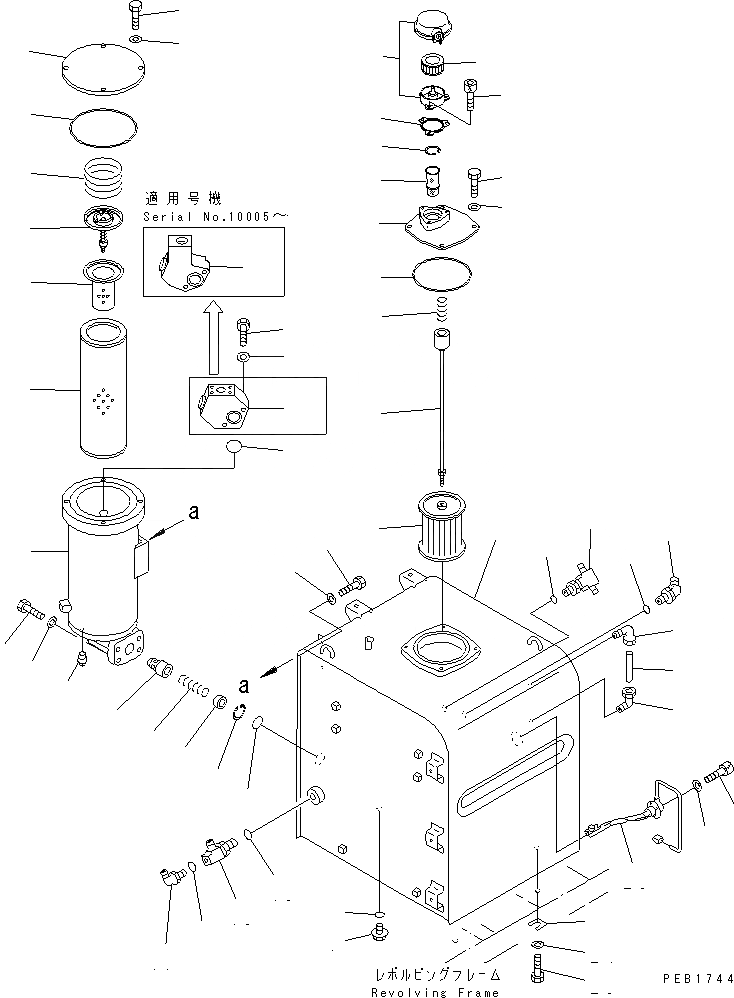 適用号機
Serial No.10005～

a

a

レボルビングフレーム
Revolving Frame

PEB1744