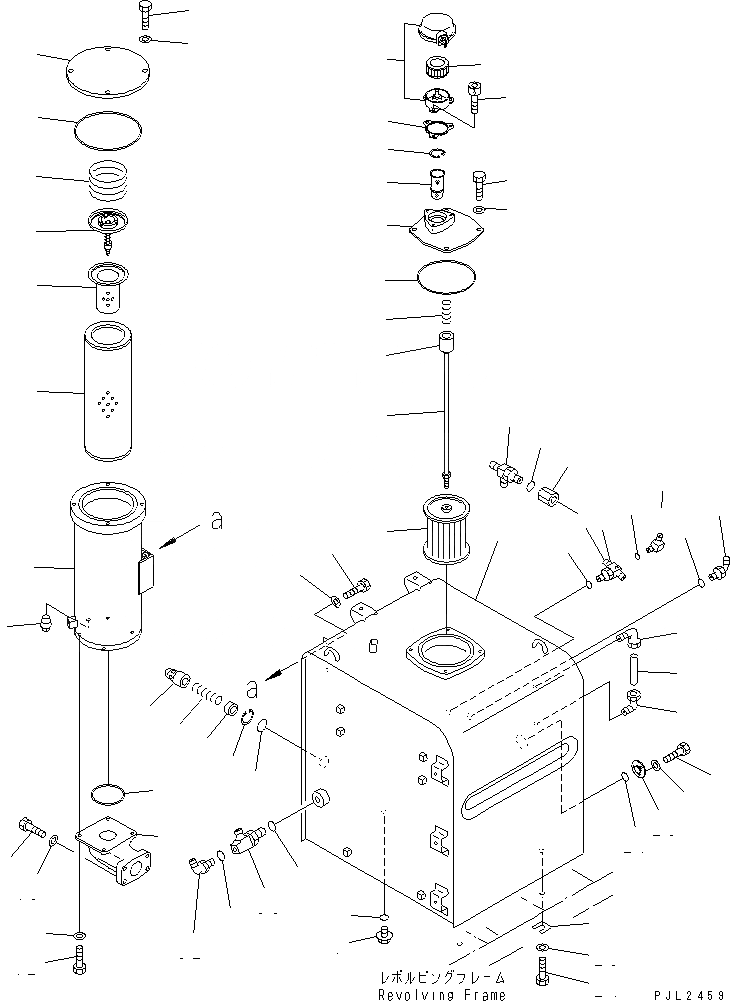 a

a

レボルビングフレーム
Revolving Frame

PJL2459