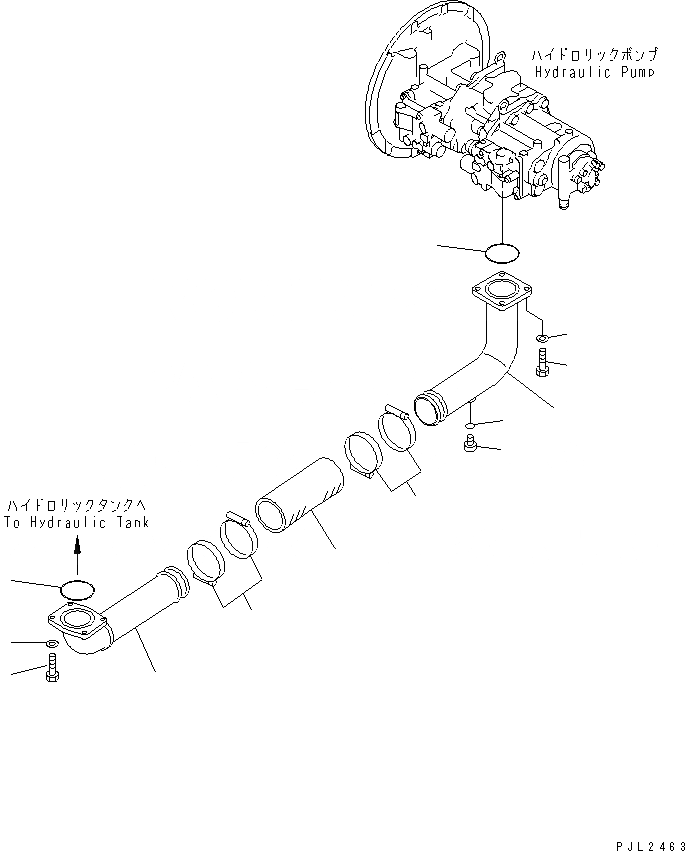 ハイドロリックポンプ
Hydraulic Pump

ハイドロリックタンクへ
To Hydraulic Tank

PJL2463