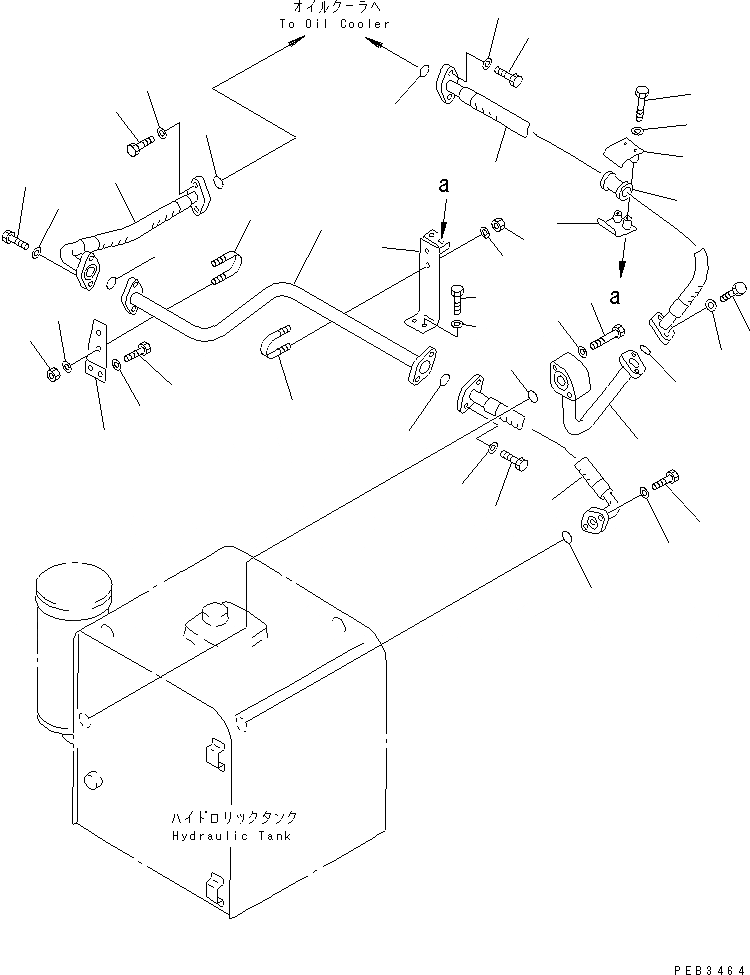 オイルクーラへ
To Oil Cooler

a

a

ハイドロリックタンク
Hydraulic Tank

PEB3464