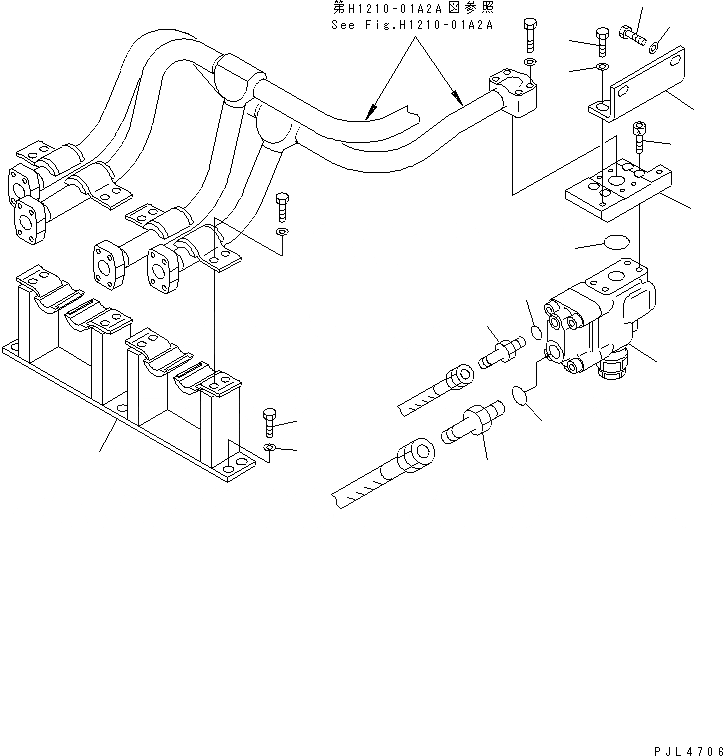 第H1210-01A2A図参照
See Fig.H1210-01A2A

PJL4706