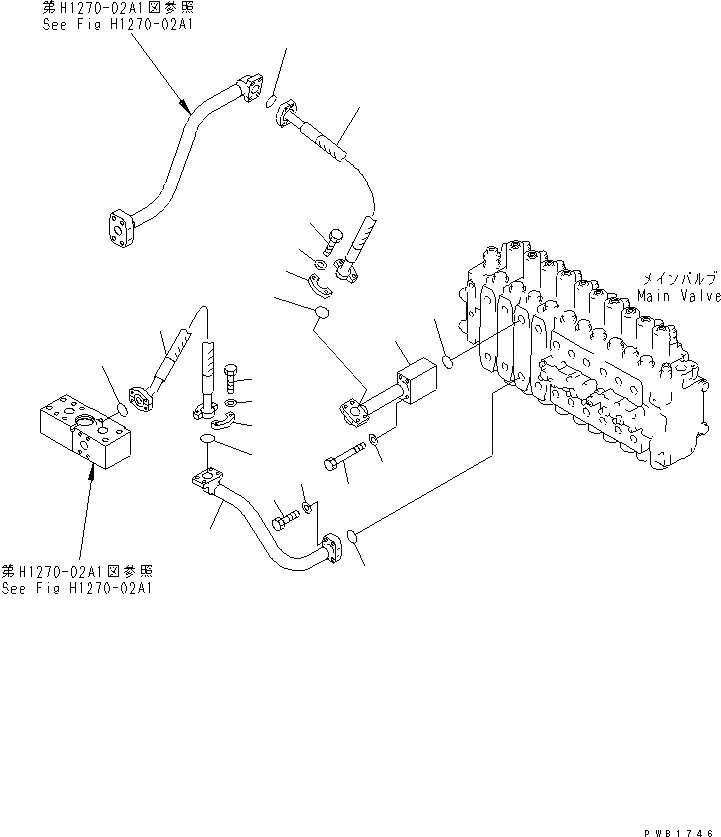 第H1270-02A1図参照
See Fig H1270-02A1

メインバルブ
Main Valve

第H1270-02A1図参照
See Fig H1270-02A1

PWB1746