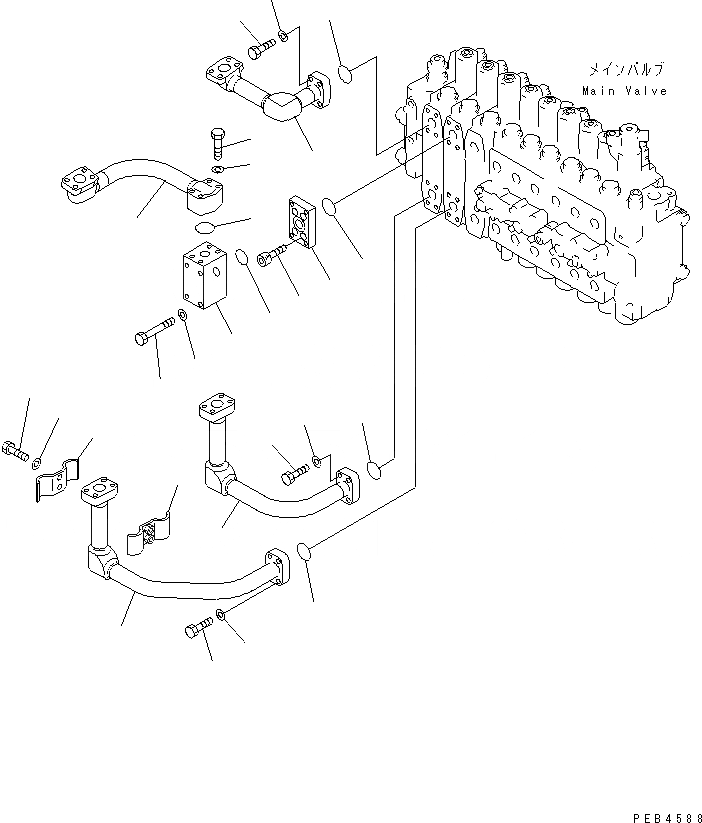 メインバルブ
Main Valve

PEB4588