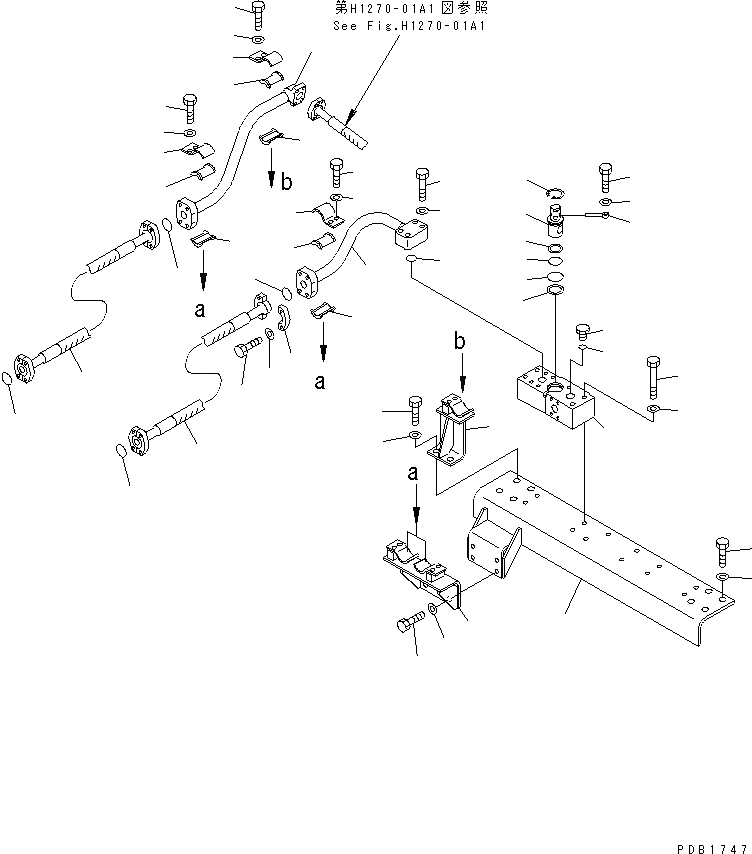 第H1270-01A1図参照
See Fig.H1270-01A1

b

a

a

b

a

PDB1747