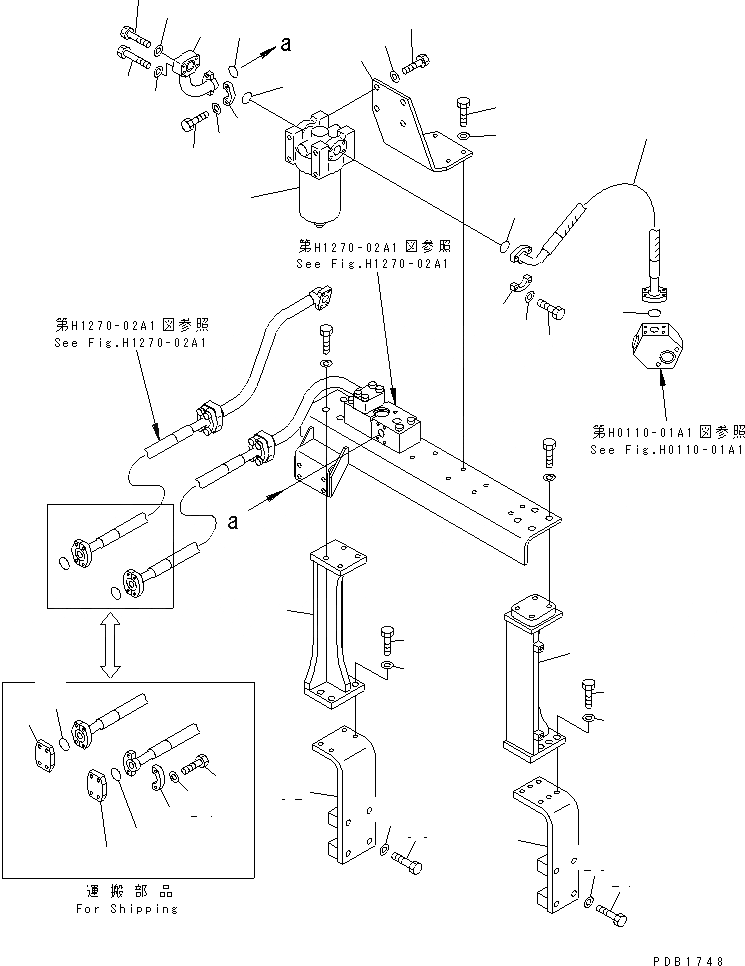 a

第H1270-02A1図参照
See Fig.H1270-02A1

第H1270-02A1図参照
See Fig.H1270-02A1

第H0110-01A1図参照
See Fig.H0110-01A1

a

運搬部品
For Shipping

PDB1748