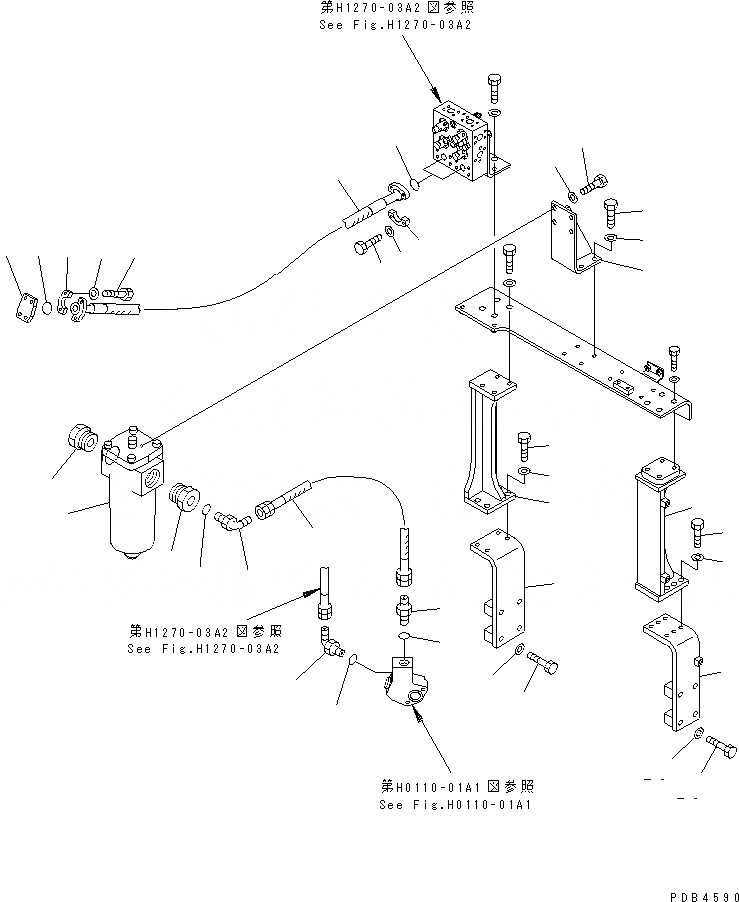 第H1270-03A2 図参照
See Fig.H1270-03A2

第H1270-03A2 図参照
See Fig.H1270-03A2

第H0110-01A1 図参照
See Fig.H0110-01A1

PDB4590