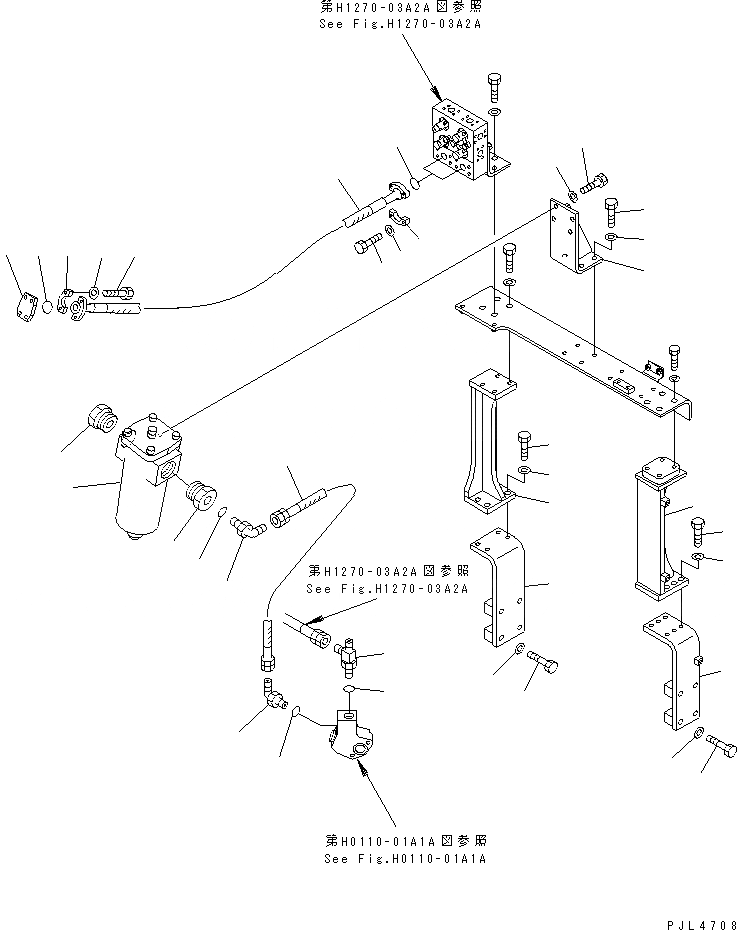 第H1270-03A2A図参照
See Fig.H1270-03A2A

第H1270-03A2A図参照
See Fig.H1270-03A2A

第H0110-01A1A図参照
See Fig.H0110-01A1A

PJL4708