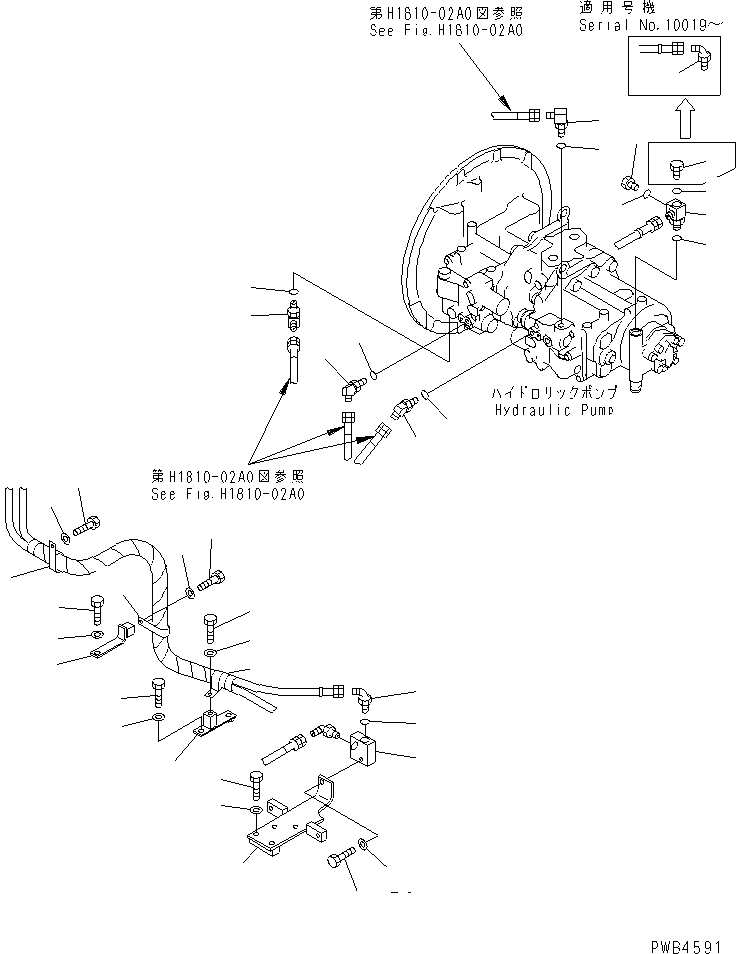 第H1810-02A0図参照
See Fig.H1810-02A0

適用号機
Serial No.10019～

ハイドロリックポンプ
Hydraulic Pump

第H1810-02A0図参照
See Fig.H1810-02A0

PWB4591