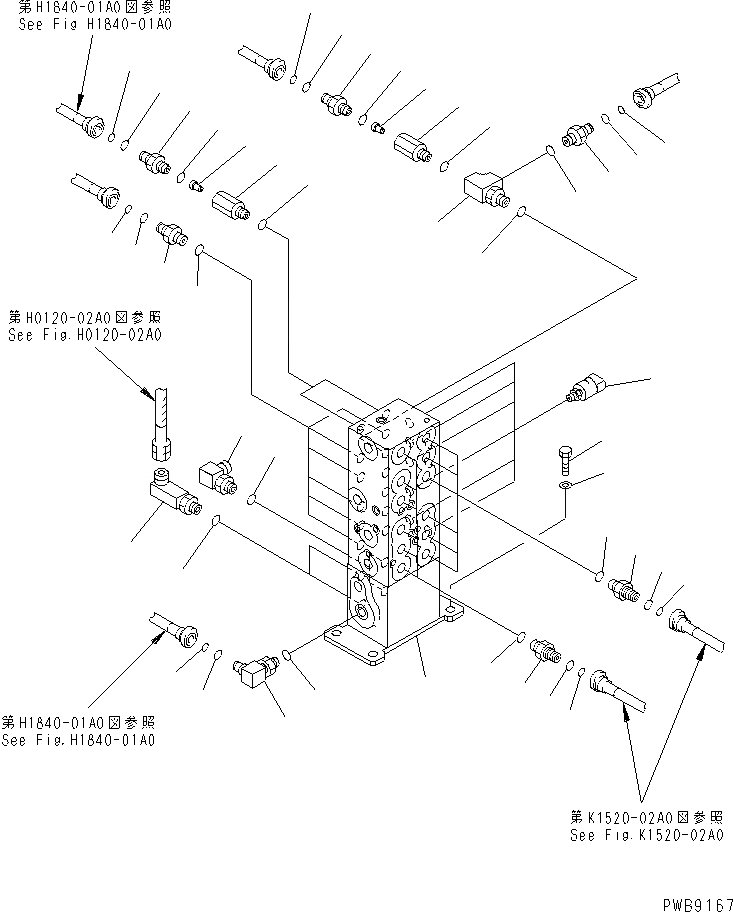 第H1840-01A0図参照
See Fig H1840-01A0

第H0120-02A0図参照
See Fig.H0120-02A0

第H1840-01A0図参照
See Fig.H1840-01A0

第K1520-02A0図参照
See Fig.K1520-02A0

PWB9167