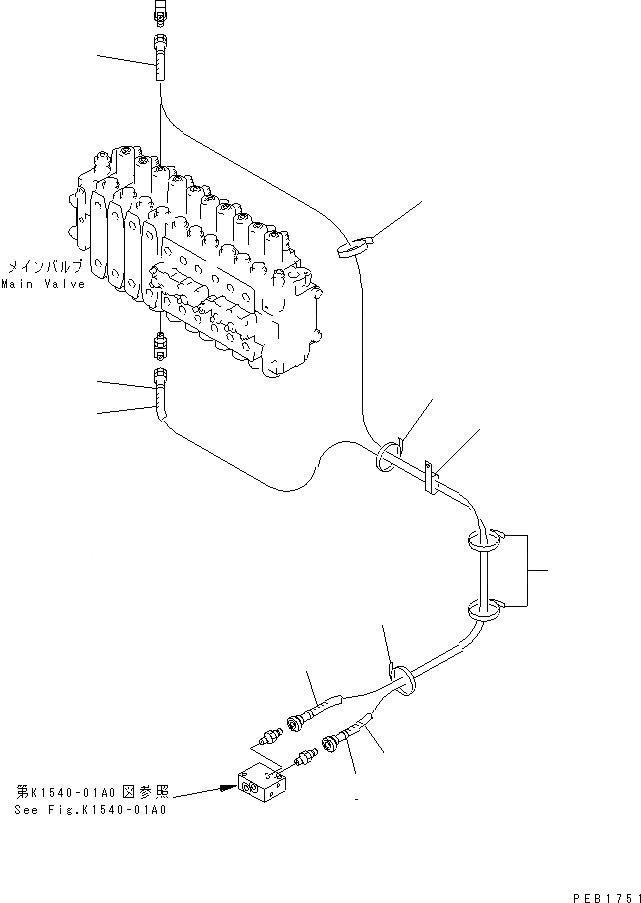 メインバルブ
Main Valve

第K1540-01A0図参照
See Fig.K1540-01A0

PEB1751