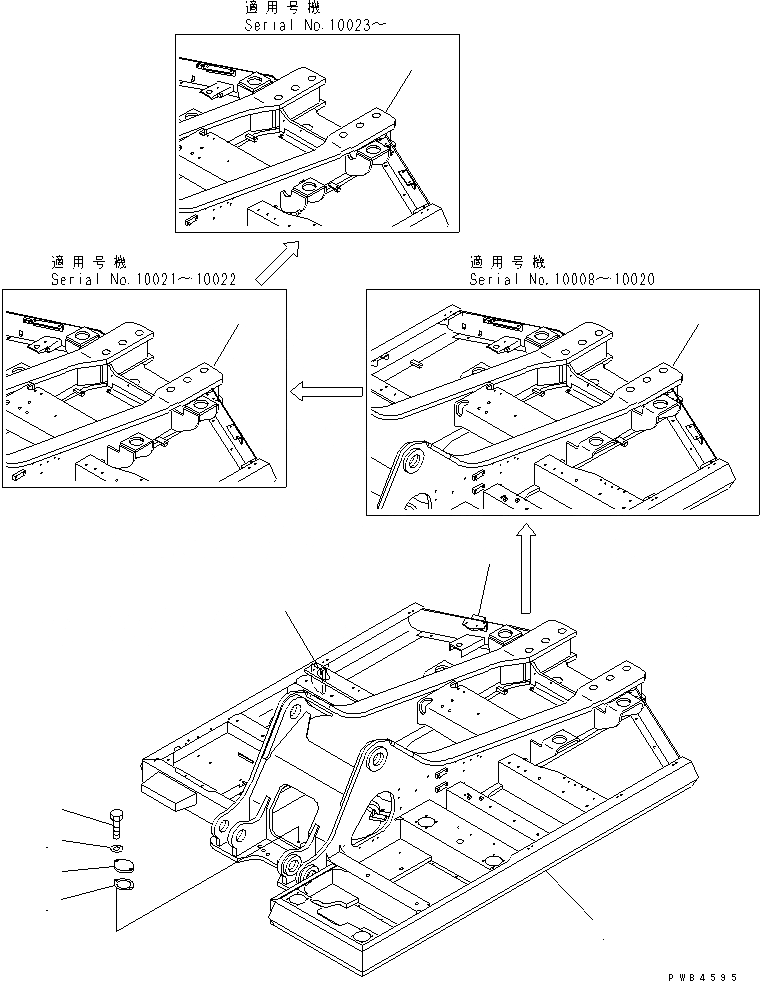 適用号機
Serial No.10023～

適用号機
Serial No.10021～10022

適用号機
Serial No.10008～10020

PWB4595