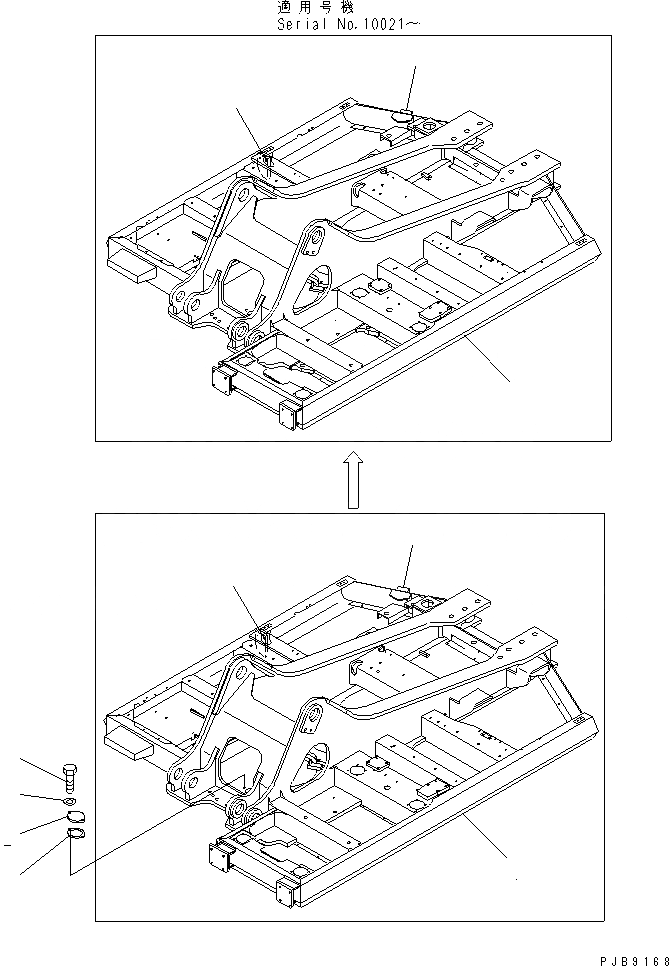 適用号機
Serial No.10021～

PJB9168