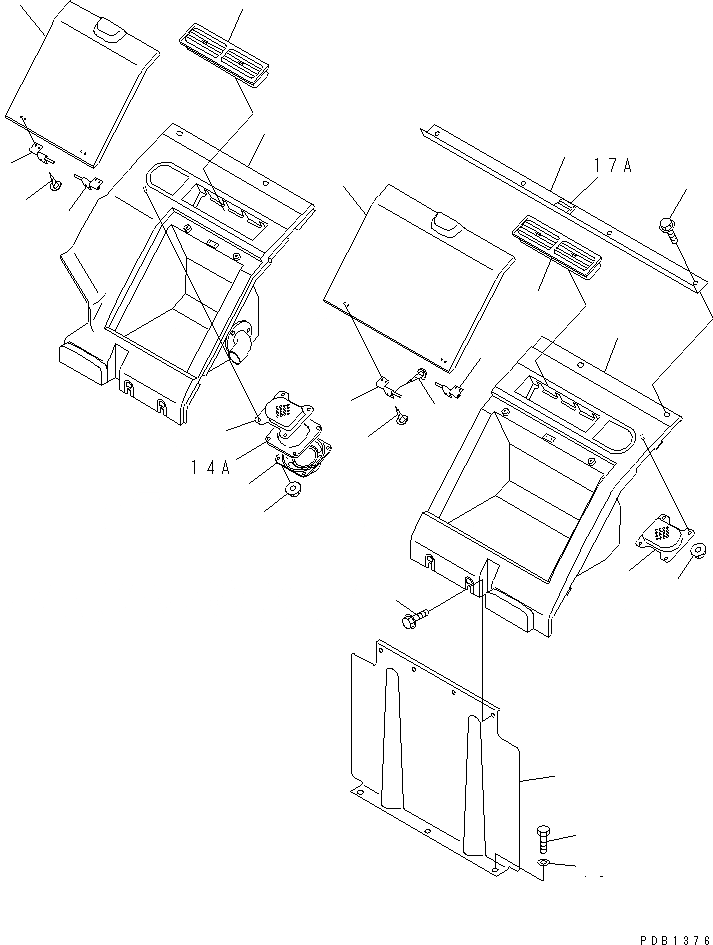 17A

14A

PDB1376