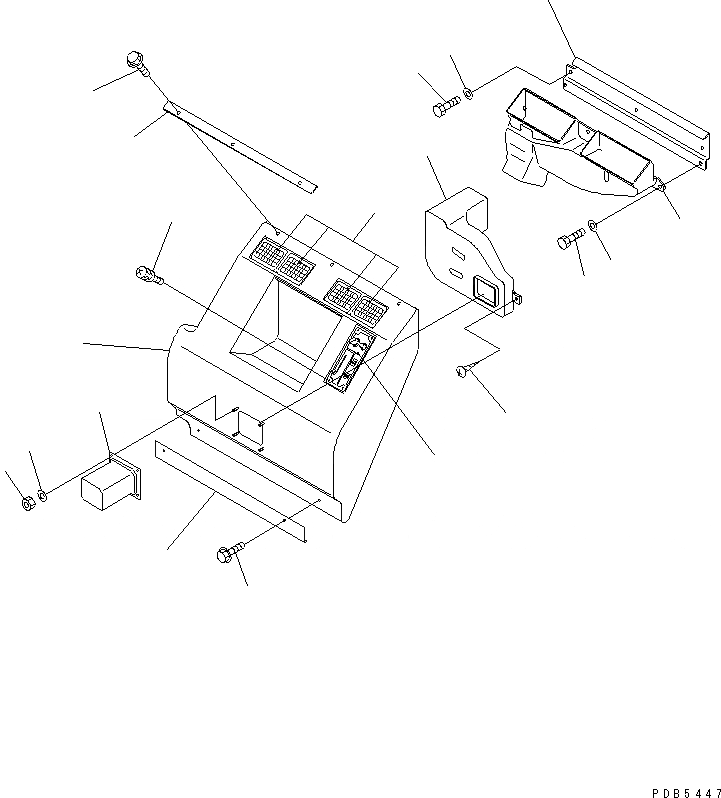 PDB5447