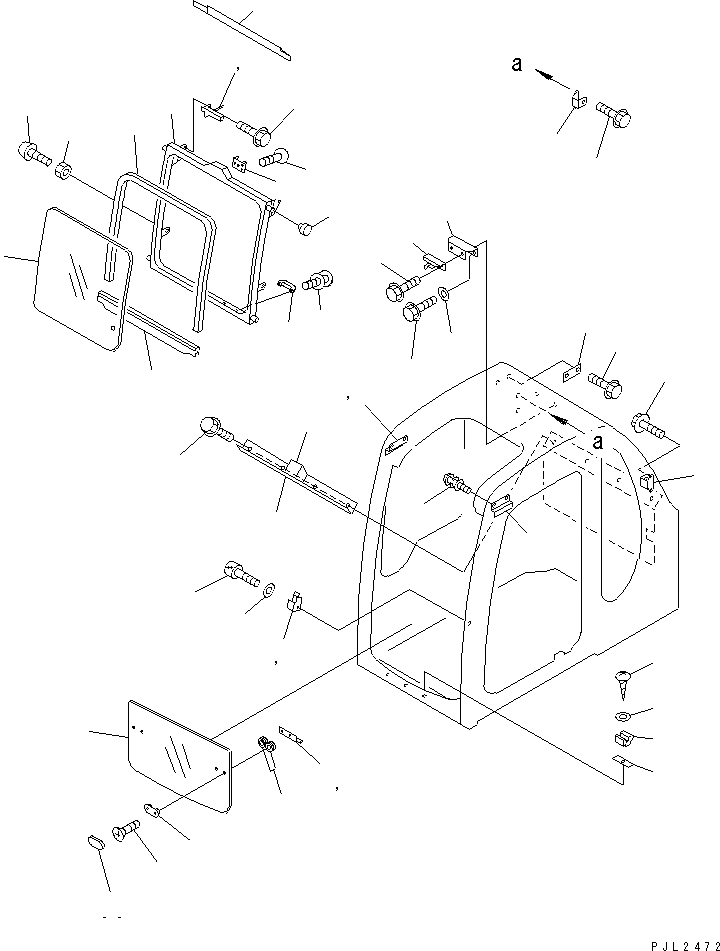 a

a

PJL2472