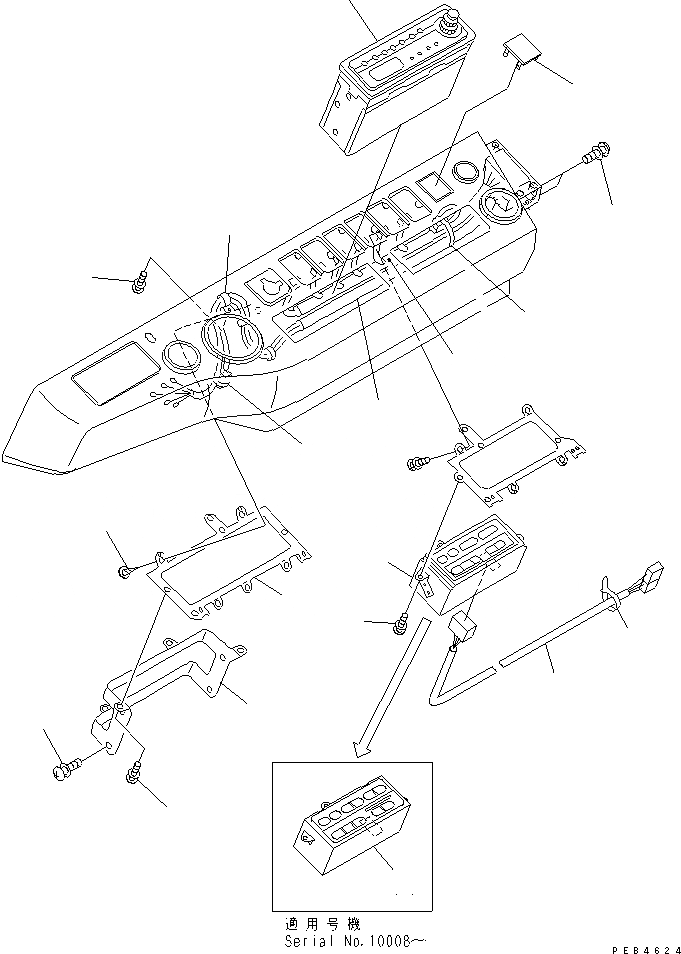 適用号機
Serial No.10008～

PEB4624