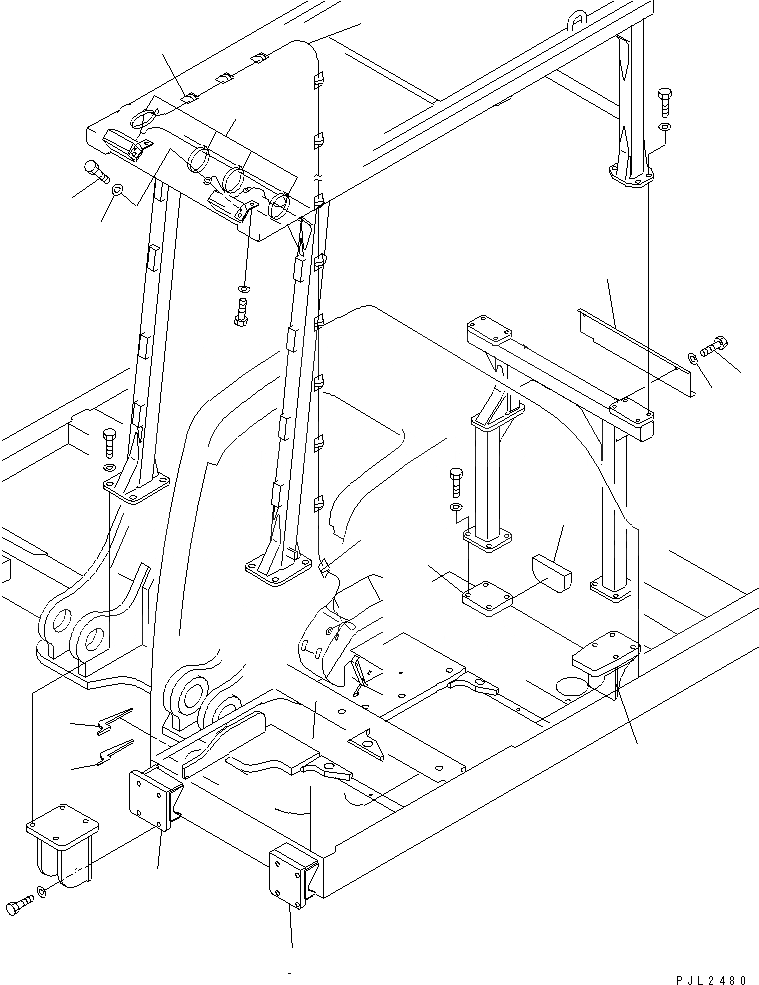 PJL2480