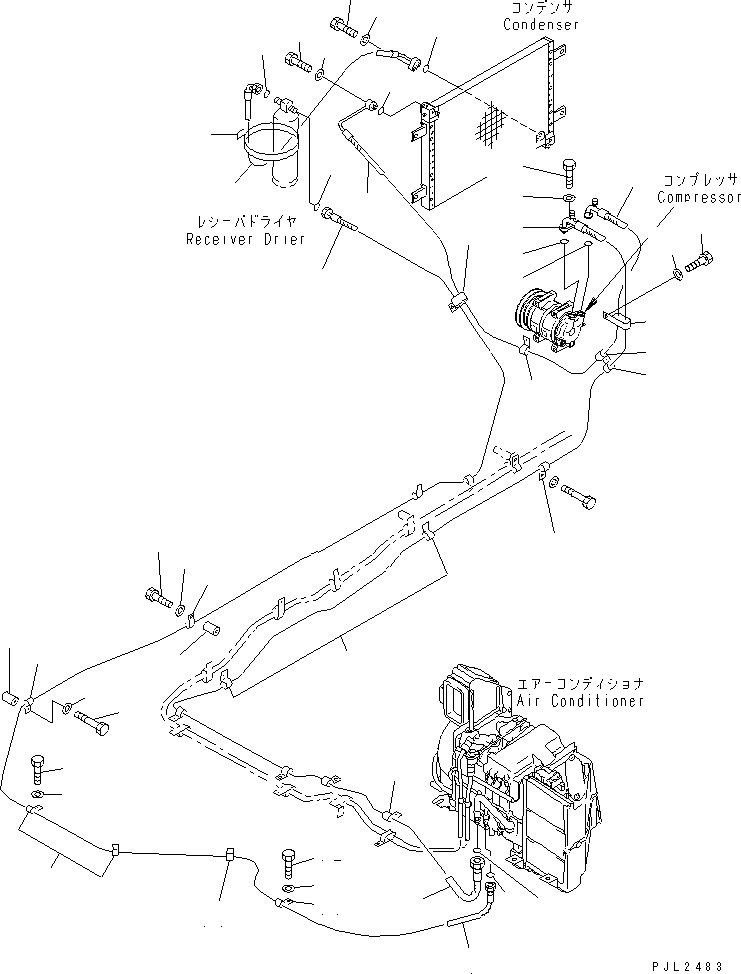 コンデンサ
Condenser

レシーバドライヤ
Receiver Drier

コンプレッサ
Compressor

エアーコンディショナ
Air Conditioner

PJL2483