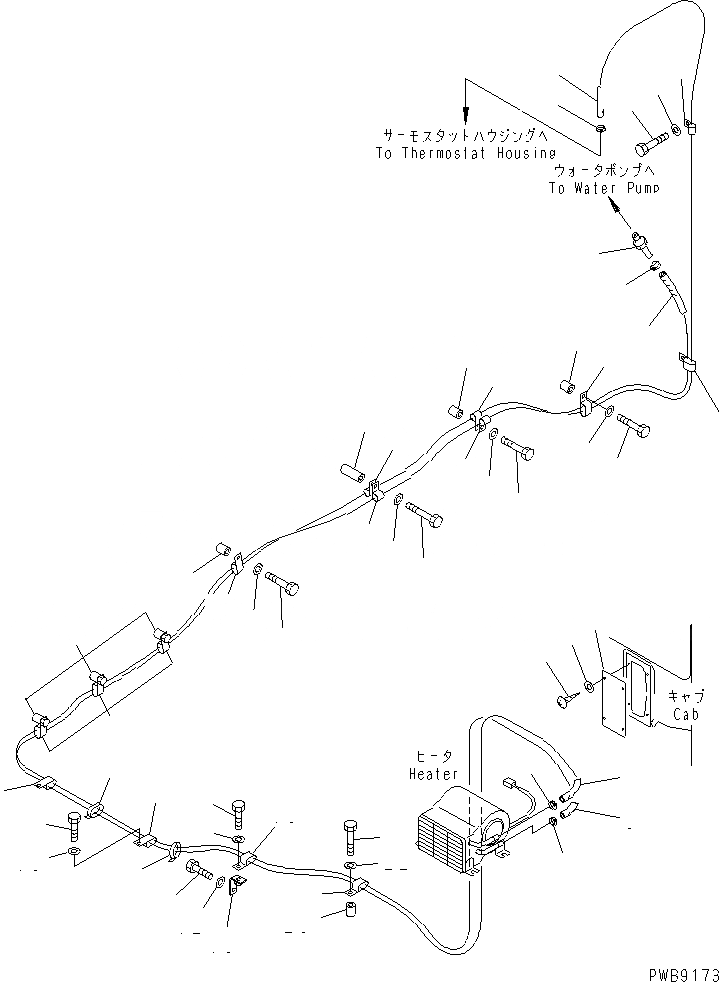 サーモスタットハウジングへ
To Thermostat Housing

ウォータポンプへ
To Water Pump

キャブ
Cab

ヒータ
Heater

PWB9173