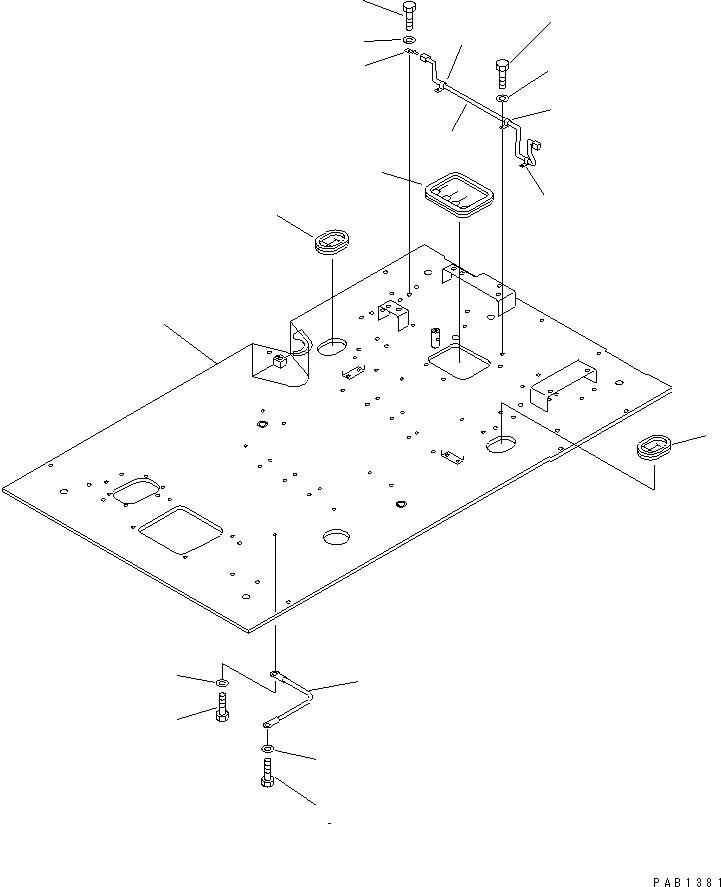 PAB1381