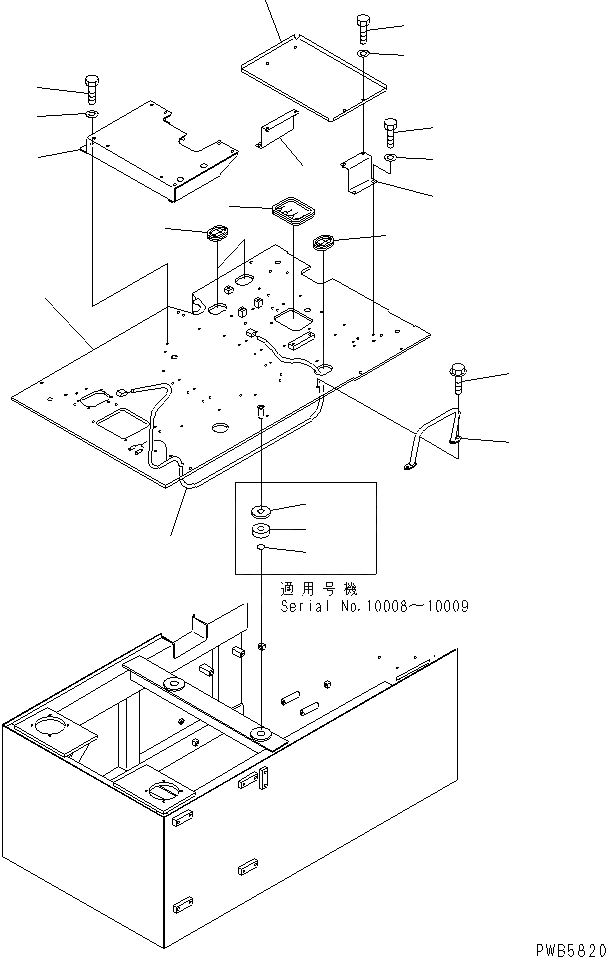 適用号機
Serial No.10008~10009

PWB5820