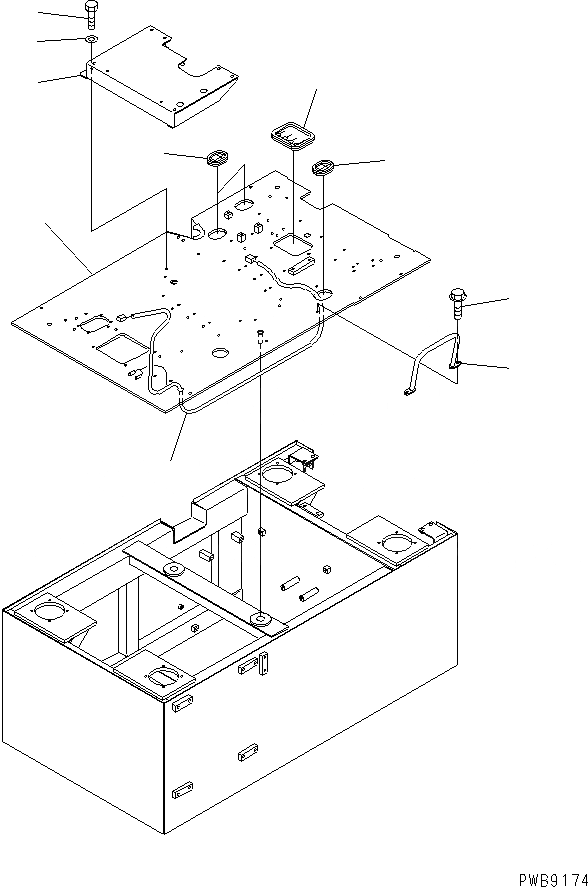 PWB9174