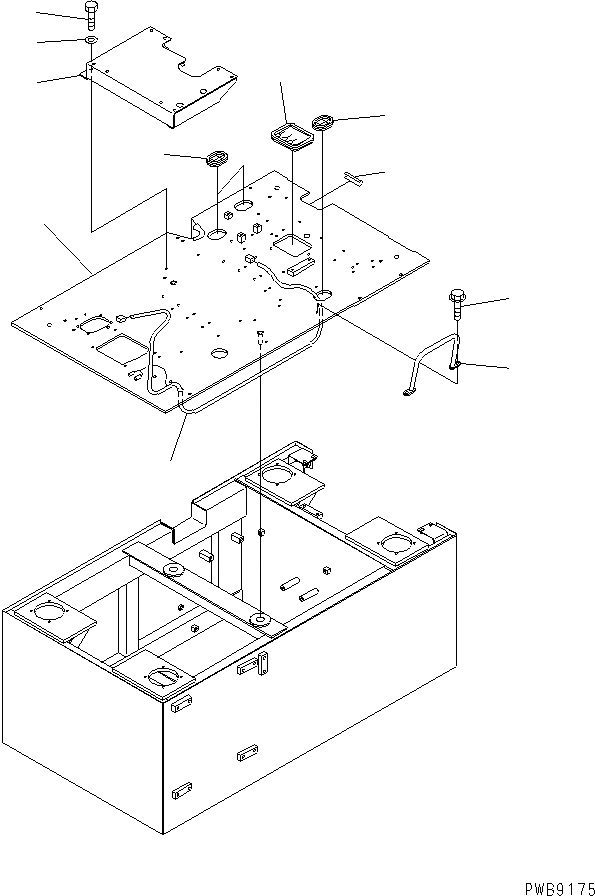 PWB9175