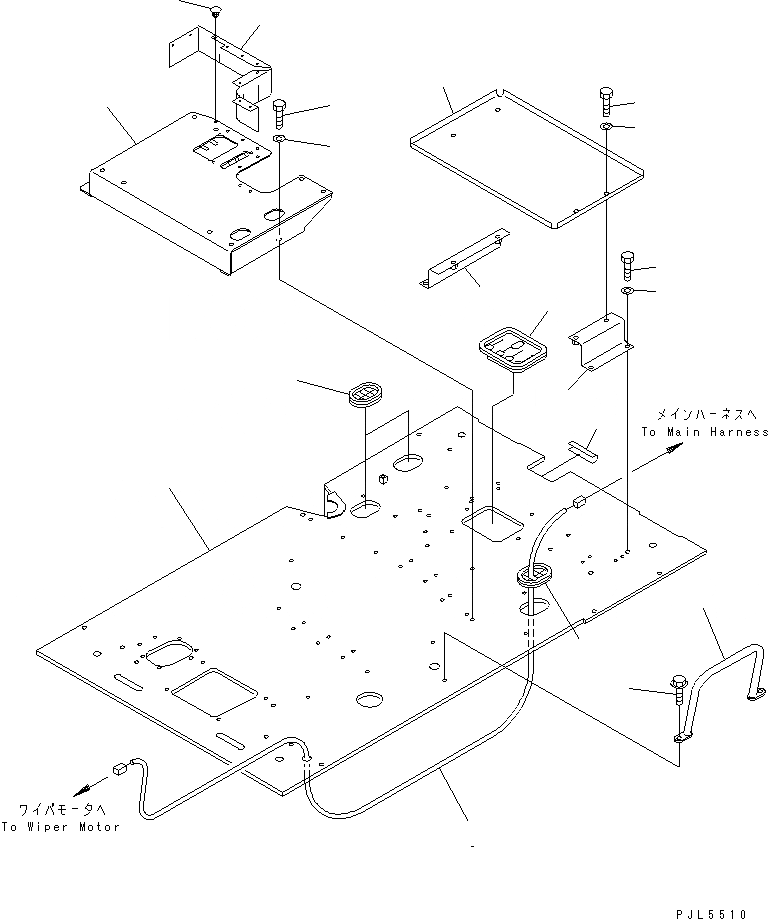 メインハーネスへ
To Main Harness

ワイパモータへ
To Wiper Motor

PJL5510