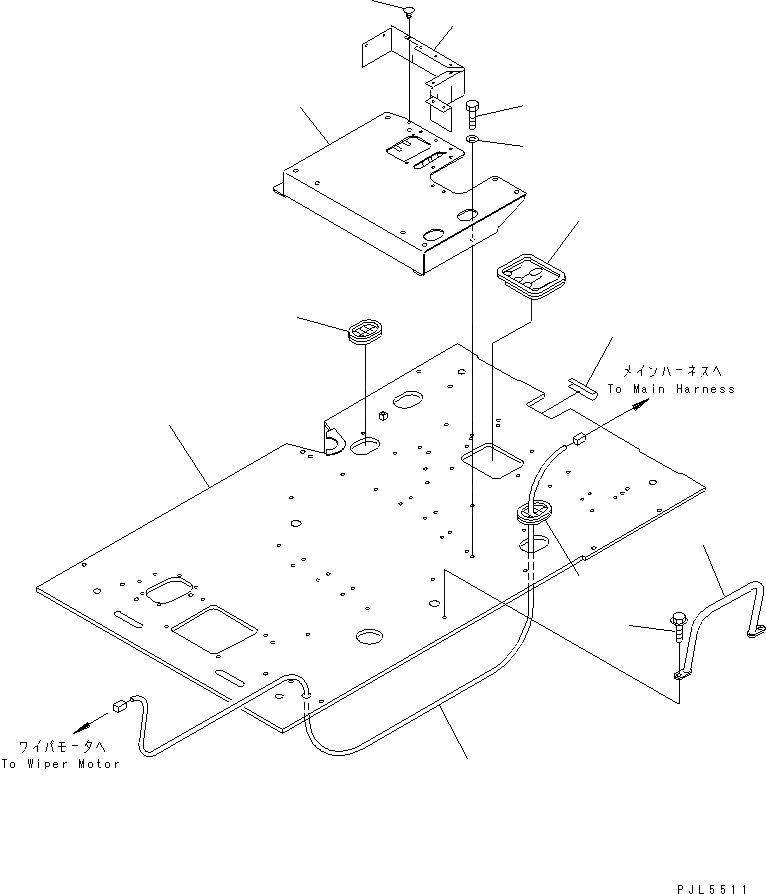 メインハーネスへ
To Main Harness

ワイパモータへ
To Wiper Motor

PJL5511